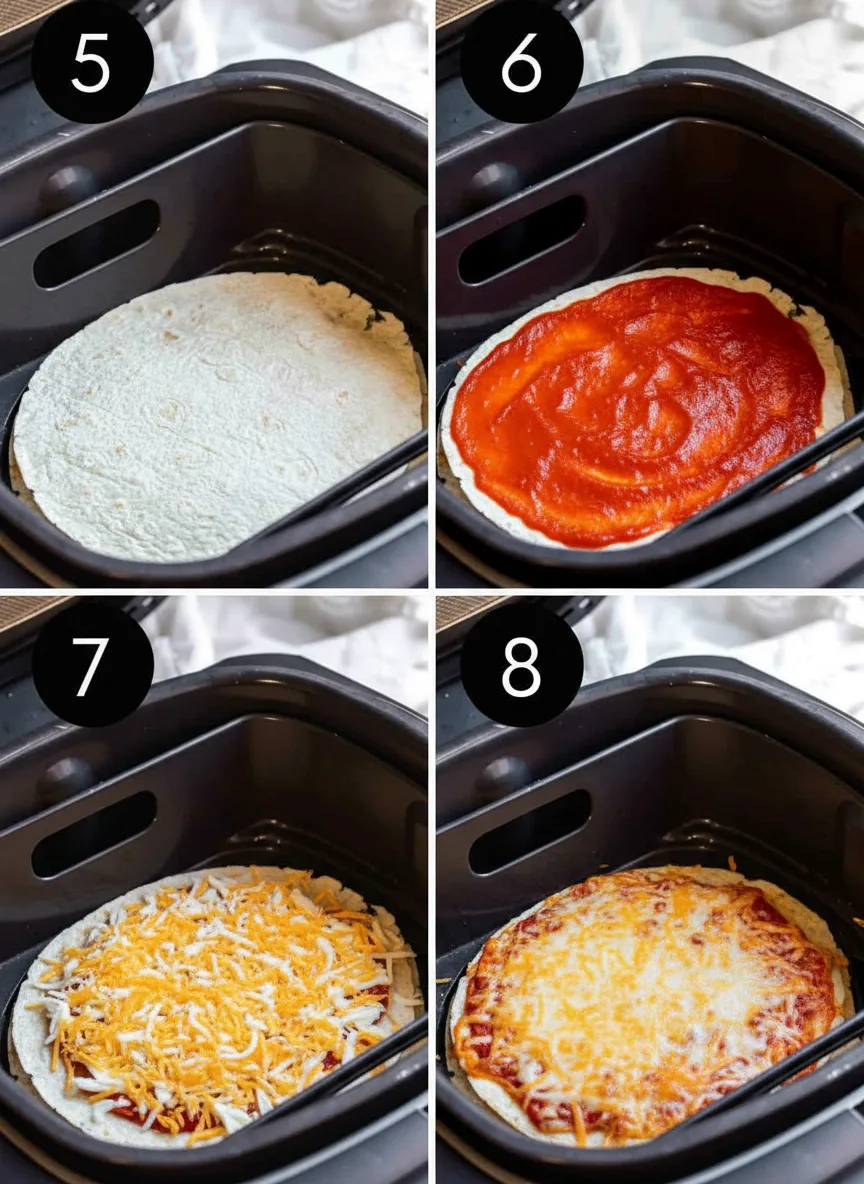 5

6

7

8